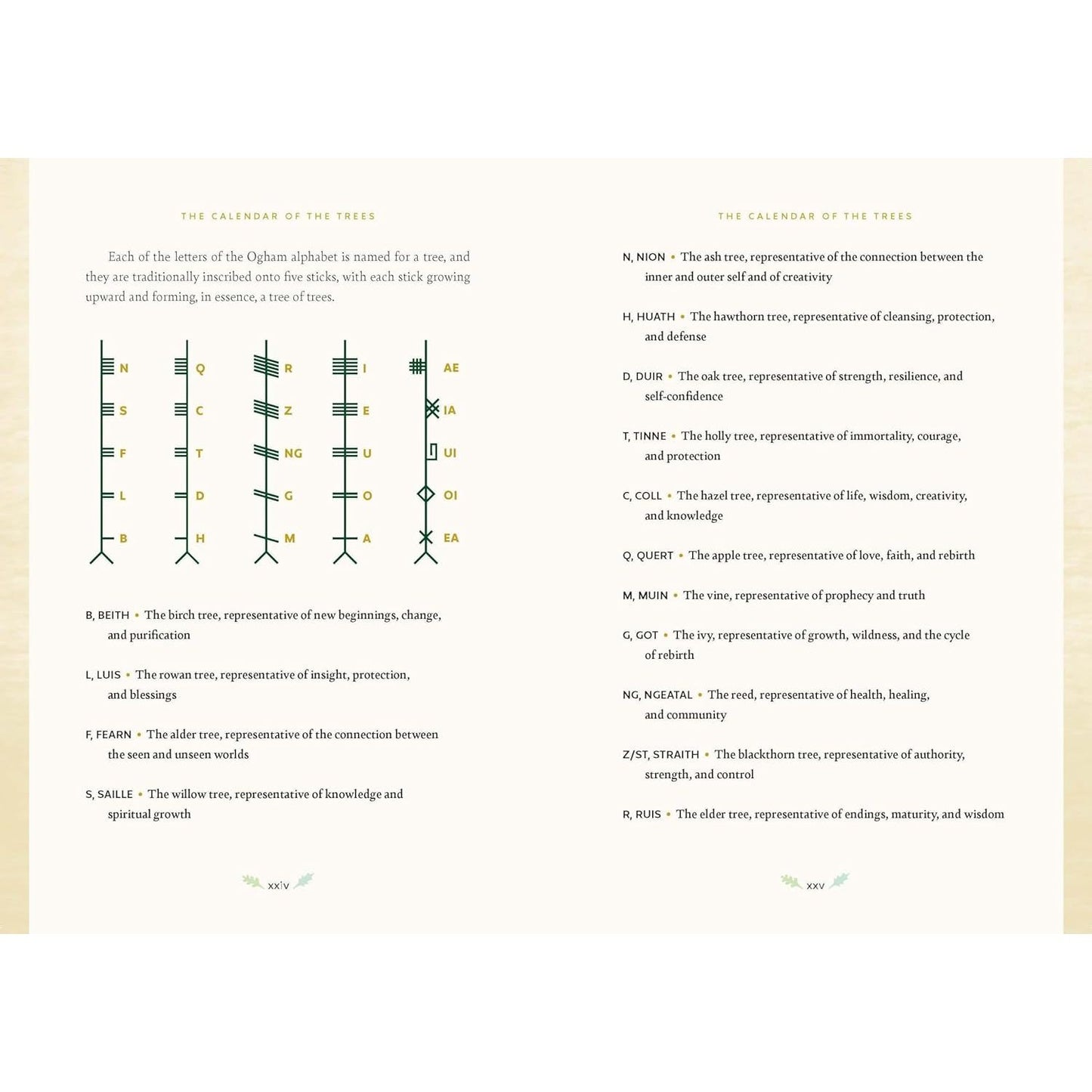 THE CALENDAR OF THE TREES

Each of the letters of the Ogham alphabet is named for a tree, and they are traditionally inscribed onto five sticks, with each stick growing upward and forming, in essence, a tree of trees.

N
S
F
L
B

Q
C
T
D
H

R
Z
NG
G
M

I
E
U
O
A

AE
IA
UI
OI
EA

B, BEITH • The birch tree, representative of new beginnings, change, and purification

L, LUIS • The rowan tree, representative of insight, protection, and blessings

F, FEARN • The alder tree, representative of the connection between the seen and unseen worlds

S, SAILLE • The willow tree, representative of knowledge and spiritual growth

xxiv

THE CALENDAR OF THE TREES

N, NION • The ash tree, representative of the connection between the inner and outer self and of creativity

H, HUATH • The hawthorn tree, representative of cleansing, protection, and defense

D, DUIR • The oak tree, representative of strength, resilience, and self-confidence

T, TINNE • The holly tree, representative of immortality, courage, and protection

C, COLL • The hazel tree, representative of life, wisdom, creativity, and knowledge

Q, QUERT • The apple tree, representative of love, faith, and rebirth

M, MUIN • The vine, representative of prophecy and truth

G, GOT • The ivy, representative of growth, wildness, and the cycle of rebirth

NG, NGEATAL • The reed, representative of health, healing, and community

Z/ST, STRAITH • The blackthorn tree, representative of authority, strength, and control

R, RUIS • The elder tree, representative of endings, maturity, and wisdom

xxv