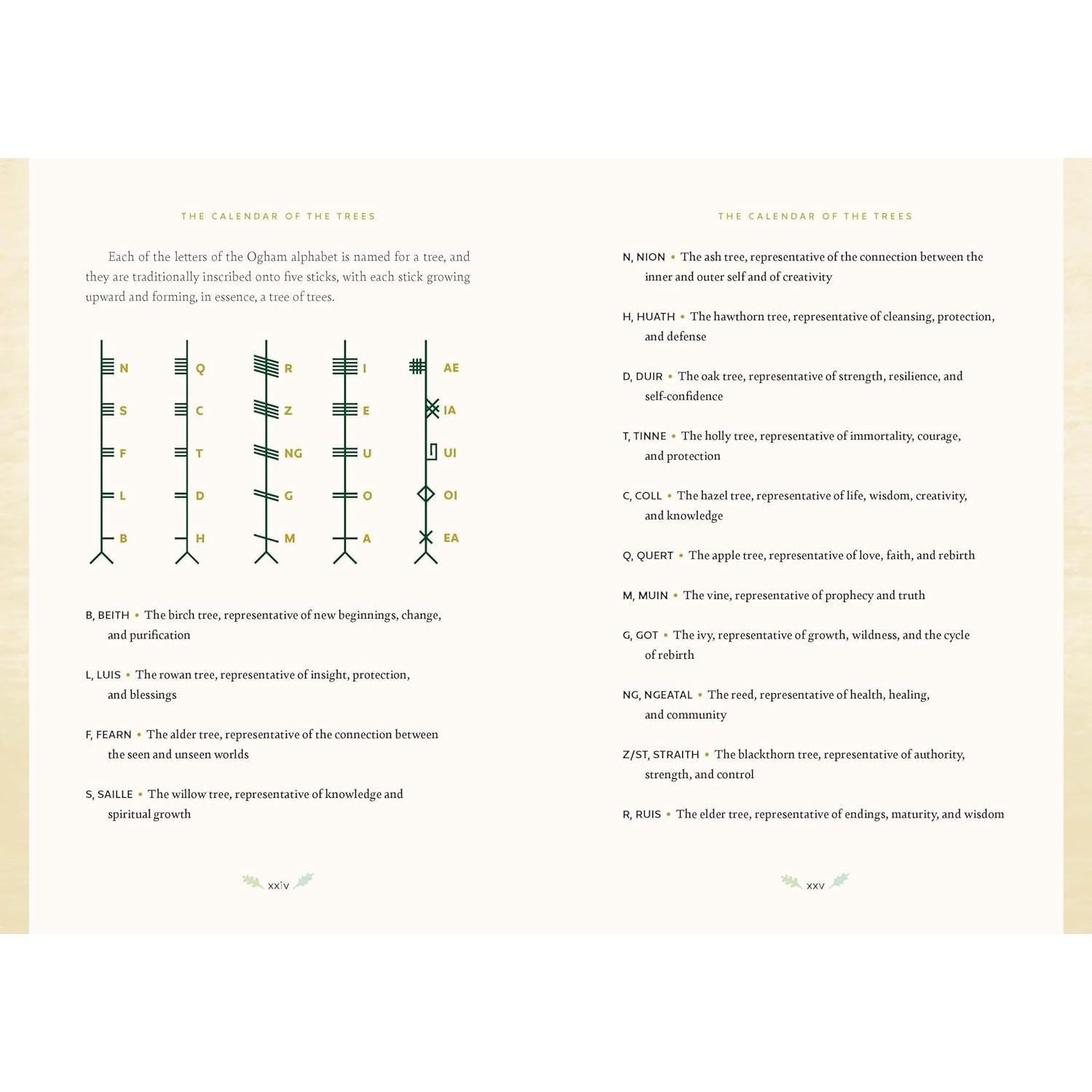 THE CALENDAR OF THE TREES

Each of the letters of the Ogham alphabet is named for a tree, and they are traditionally inscribed onto five sticks, with each stick growing upward and forming, in essence, a tree of trees.

N
S
F
L
B

Q
C
T
D
H

R
Z
NG
G
M

I
E
U
O
A

AE
IA
UI
OI
EA

B, BEITH • The birch tree, representative of new beginnings, change, and purification

L, LUIS • The rowan tree, representative of insight, protection, and blessings

F, FEARN • The alder tree, representative of the connection between the seen and unseen worlds

S, SAILLE • The willow tree, representative of knowledge and spiritual growth

xxiv

THE CALENDAR OF THE TREES

N, NION • The ash tree, representative of the connection between the inner and outer self and of creativity

H, HUATH • The hawthorn tree, representative of cleansing, protection, and defense

D, DUIR • The oak tree, representative of strength, resilience, and self-confidence

T, TINNE • The holly tree, representative of immortality, courage, and protection

C, COLL • The hazel tree, representative of life, wisdom, creativity, and knowledge

Q, QUERT • The apple tree, representative of love, faith, and rebirth

M, MUIN • The vine, representative of prophecy and truth

G, GOT • The ivy, representative of growth, wildness, and the cycle of rebirth

NG, NGEATAL • The reed, representative of health, healing, and community

Z/ST, STRAITH • The blackthorn tree, representative of authority, strength, and control

R, RUIS • The elder tree, representative of endings, maturity, and wisdom

xxv